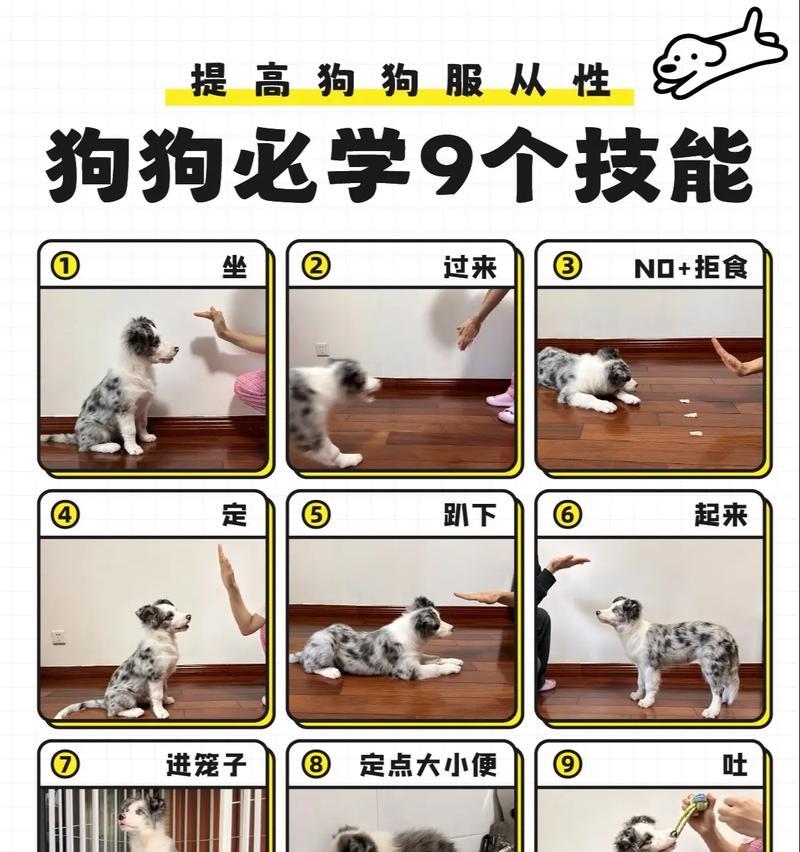 提高狗狗服从性

狗狗必学9个技能

① 坐

② 过来

③ NO+拒食

④ 定

⑤ 趴下

⑥ 起来

⑦ 进笼子

⑧ 定点大小便

⑨ 吐